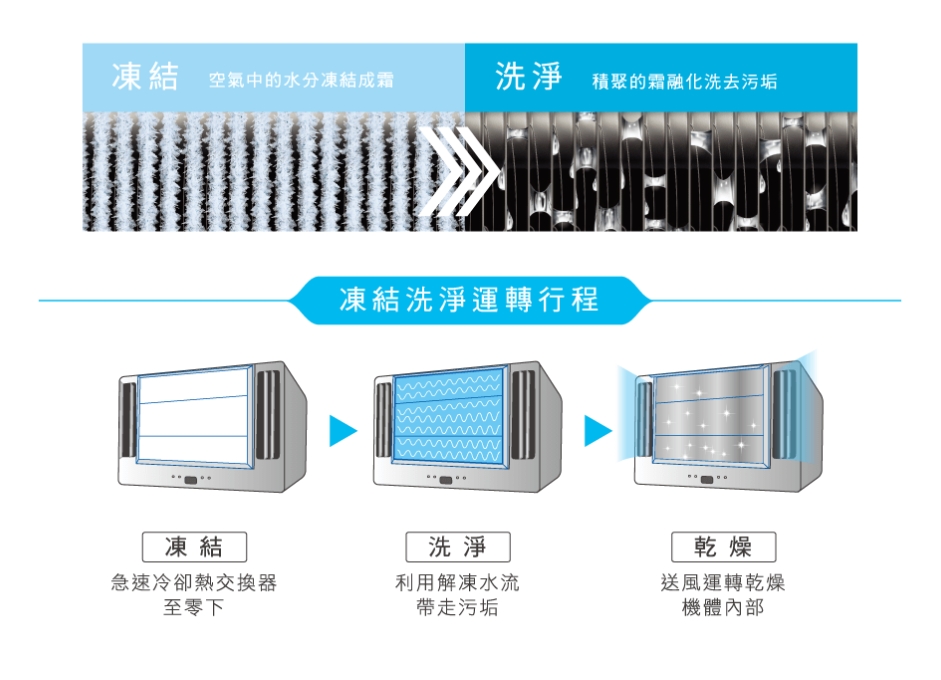 凍結 空氣中的水分凍結成霜

洗淨 積聚的霜融化洗去污垢

凍結洗淨運轉行程

凍結
急速冷卻熱交換器至零下

洗淨
利用解凍水流帶走污垢

乾燥
送風運轉乾燥機體內部