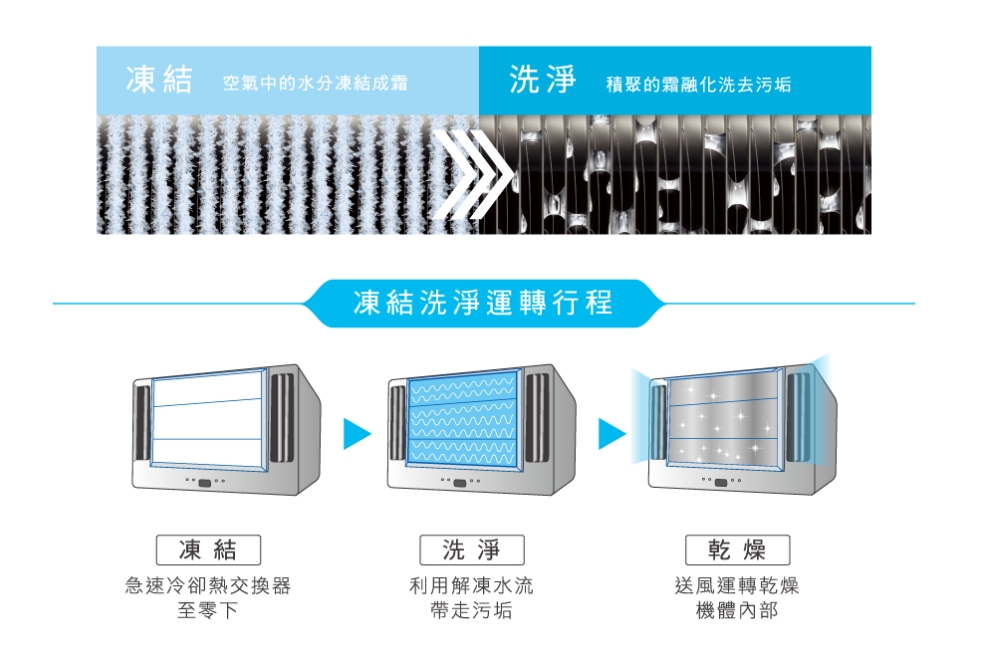 凍結 空氣中的水分凍結成霜

洗淨 積聚的霜融化洗去污垢

凍結洗淨運轉行程

凍結

急速冷卻熱交換器至零下

洗淨

利用解凍水流帶走污垢

乾燥

送風運轉乾燥機體內部